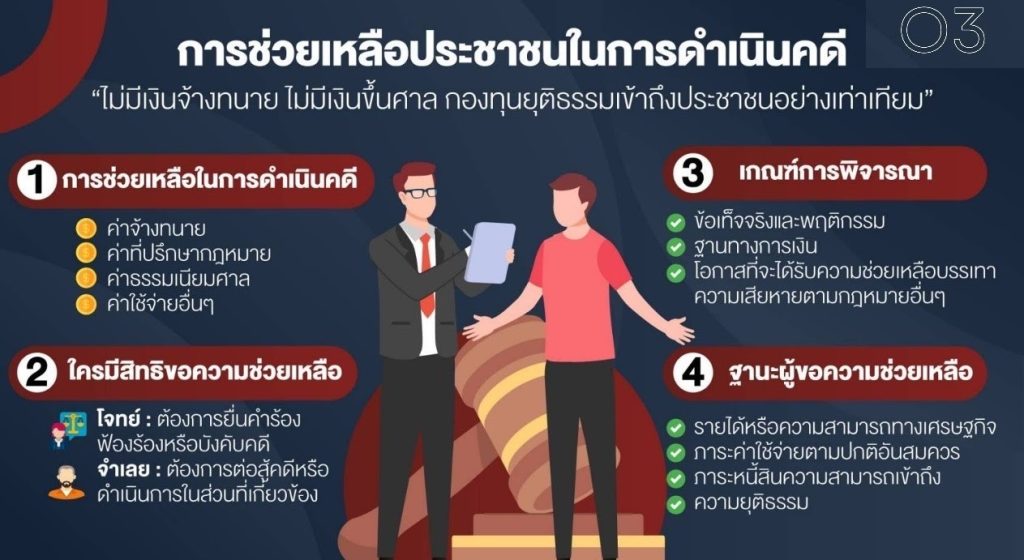 03

การช่วยเหลือประชาชนในการดำเนินคดี

"ไม่มีเงินจ้างทนาย ไม่มีเงินขึ้นศาล กองทุนยุติธรรมเข้าถึงประชาชนอย่างเท่าเทียม"

1 การช่วยเหลือในการดำเนินคดี

ค่าจ้างทนาย
ค่าที่ปรึกษากฎหมาย
ค่าธรรมเนียมศาล
ค่าใช้จ่ายอื่นๆ

2 ใครมีสิทธิขอความช่วยเหลือ

โจทย์ : ต้องการยื่นคำร้อง ฟ้องร้องหรือบังคับคดี
จำเลย : ต้องการต่อสู้คดีหรือ ดำเนินการในส่วนที่เกี่ยวข้อง

3 เกณฑ์การพิจารณา

ข้อเท็จจริงและพฤติกรรม
ฐานทางการเงิน
โอกาสที่จะได้รับความช่วยเหลือบรรเทา ความเสียหายตามกฎหมายอื่นๆ

4 ฐานะผู้ขอความช่วยเหลือ

รายได้หรือความสามารถทางเศรษฐกิจ
ภาระค่าใช้จ่ายตามปกติอันสมควร
ภาระหนี้สินความสามารถเข้าถึง
ความยุติธรรม