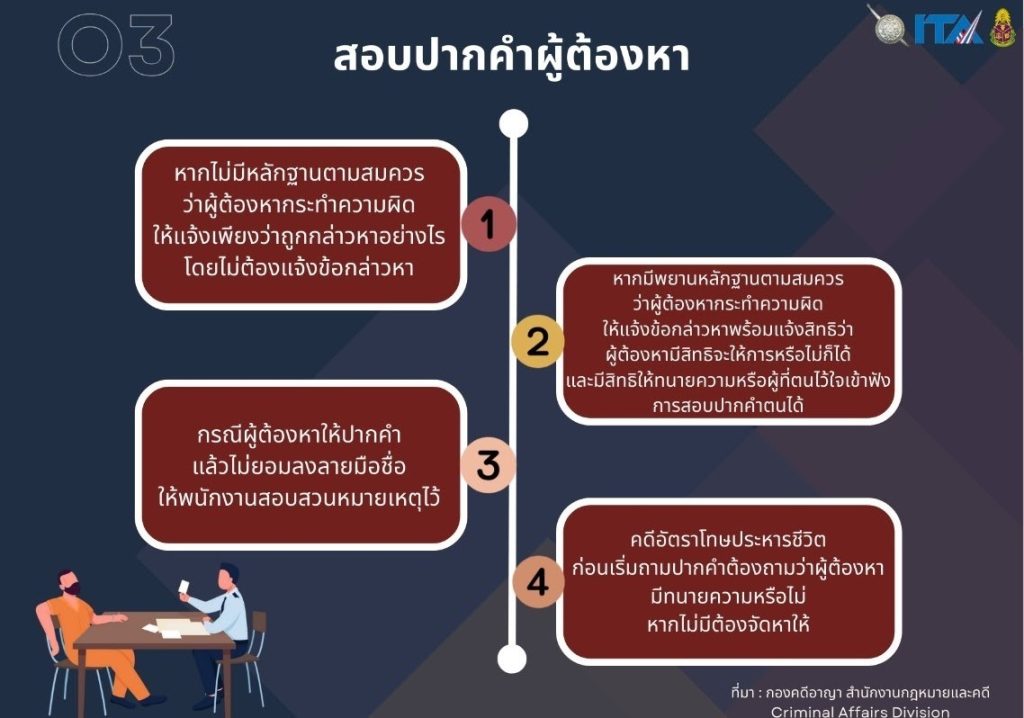 03

สอบปากคำผู้ต้องหา

ITA

หากไม่มีหลักฐานตามสมควร ว่าผู้ต้องหากระทำความผิด ให้แจ้งเพียงว่าถูกกล่าวหาอย่างไร โดยไม่ต้องแจ้งข้อกล่าวหา

1

หากมีพยานหลักฐานตามสมควร ว่าผู้ต้องหากระทำความผิด ให้แจ้งข้อกล่าวหาพร้อมแจ้งสิทธิว่า ผู้ต้องหามีสิทธิจะให้การหรือไม่ก็ได้ และมีสิทธิให้ทนายความหรือผู้ที่ตนไว้ใจเข้าฟัง การสอบปากคำตนได้

2

กรณีผู้ต้องหาให้ปากคำ แล้วไม่ยอมลงลายมือชื่อ ให้พนักงานสอบสวนหมายเหตุไว้

3

คดีอัตราโทษประหารชีวิต ก่อนเริ่มถามปากคำต้องถามว่าผู้ต้องหา มีทนายความหรือไม่ หากไม่มีต้องจัดหาให้

4

ที่มา : กองคดีอาญา สำนักงานกฎหมายและคดี
Criminal Affairs Division